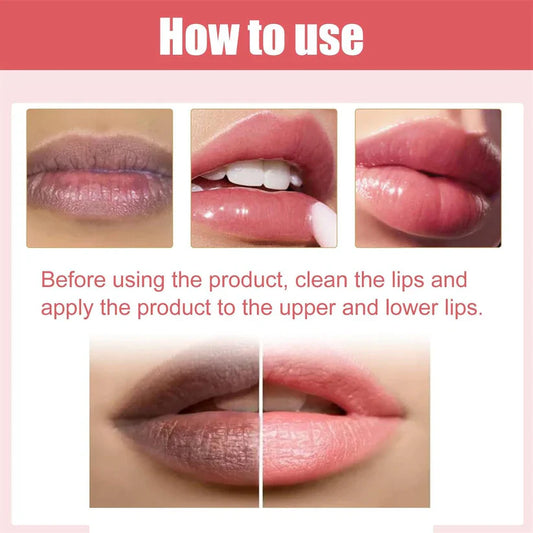 How to use

Before using the product, clean the lips and apply the product to the upper and lower lips.